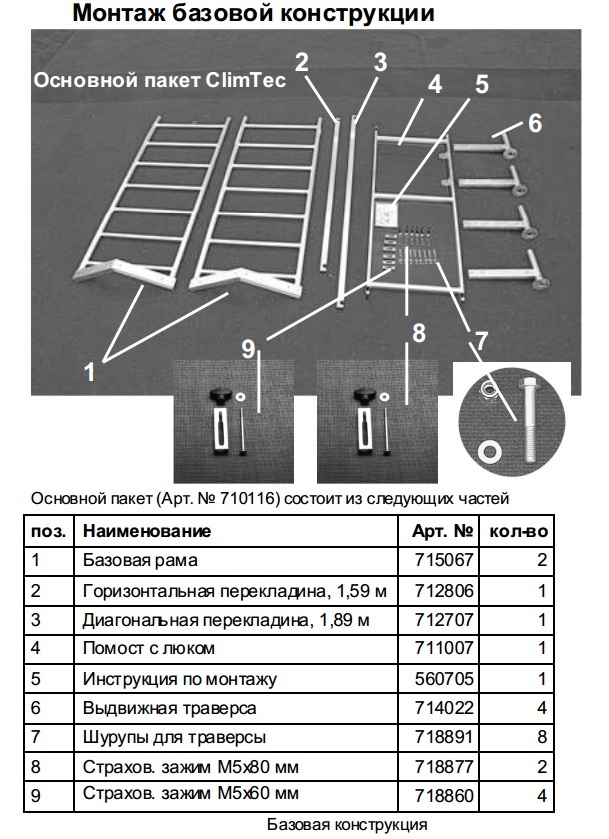 Монтаж базовой конструкции

Основной пакет ClimTec

2 3 4 5 6

1

9 8 7

Основной пакет (Арт. № 710116) состоит из следующих частей

| поз. | Наименование | Арт. № | кол-во |
|---|---|---|---|
| 1 | Базовая рама | 715067 | 2 |
| 2 | Горизонтальная перекладина, 1,59 м | 712806 | 1 |
| 3 | Диагональная перекладина, 1,89 м | 712707 | 1 |
| 4 | Помост с люком | 711007 | 1 |
| 5 | Инструкция по монтажу | 560705 | 1 |
| 6 | Выдвижная траверса | 714022 | 4 |
| 7 | Шурупы для траверсы | 718891 | 8 |
| 8 | Страхов. зажим М5х80 мм | 718877 | 2 |
| 9 | Страхов. зажим М5х60 мм | 718860 | 4 |

Базовая конструкция